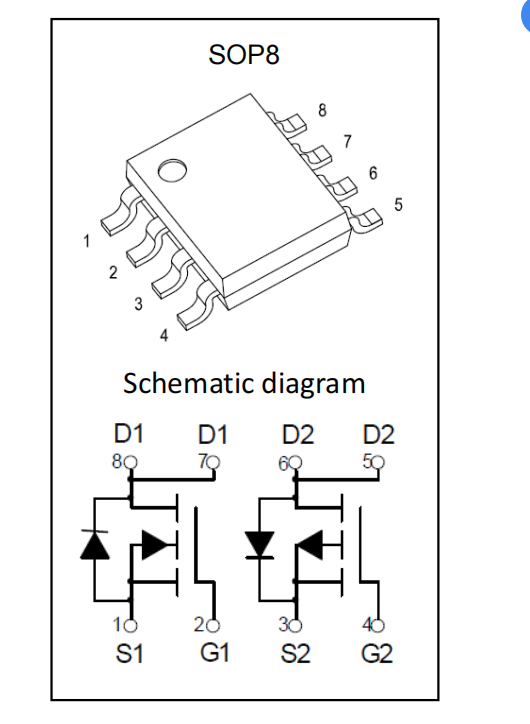 SOP8

8
7
6
5
1
2
3
4

Schematic diagram

D1 D1 D2 D2
8 7 6 5

1 2 3 4
S1 G1 S2 G2