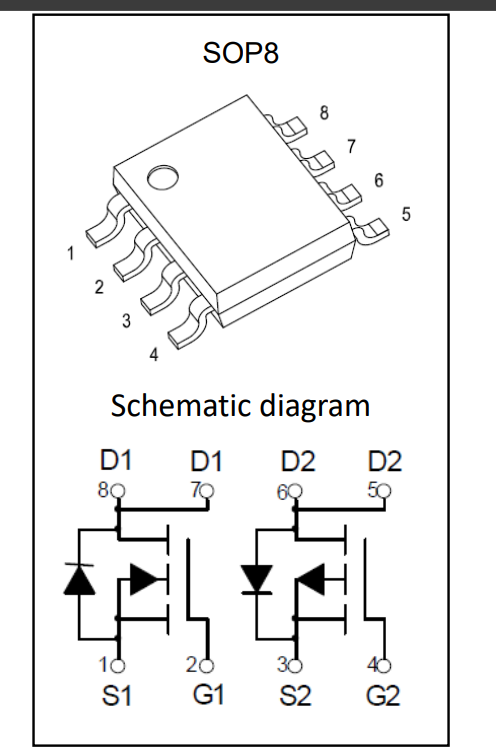 SOP8

8
7
6
5
1
2
3
4

Schematic diagram

D1 D1 D2 D2
8 7 6 5
1 2 3 4
S1 G1 S2 G2